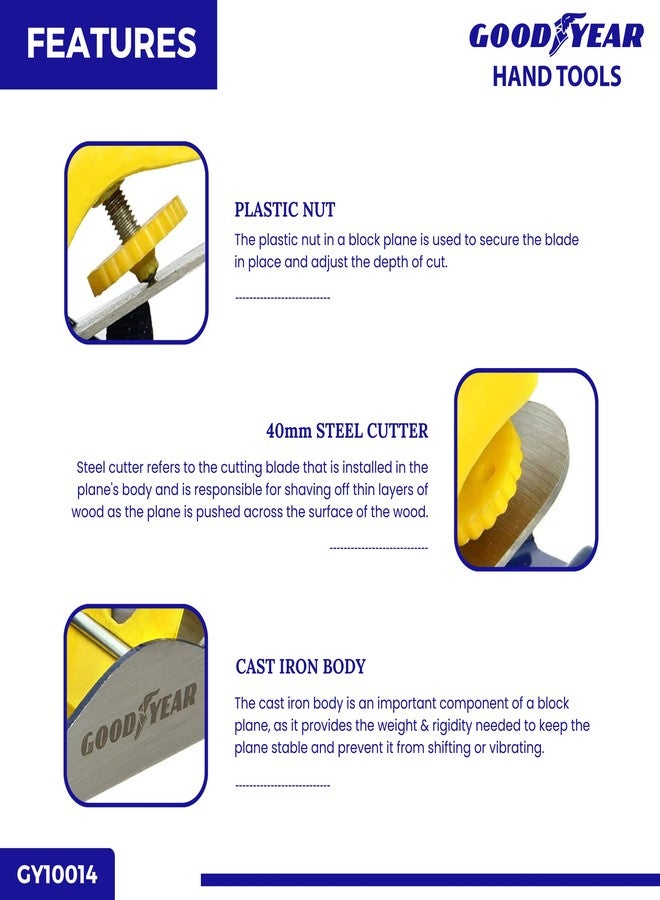 FEATURES

GOODYEAR
HAND TOOLS

PLASTIC NUT

The plastic nut in a block plane is used to secure the blade in place and adjust the depth of cut.

40mm STEEL CUTTER

Steel cutter refers to the cutting blade that is installed in the plane's body and is responsible for shaving off thin layers of wood as the plane is pushed across the surface of the wood.

GOODYEAR

CAST IRON BODY

The cast iron body is an important component of a block plane, as it provides the weight & rigidity needed to keep the plane stable and prevent it from shifting or vibrating.

GY10014